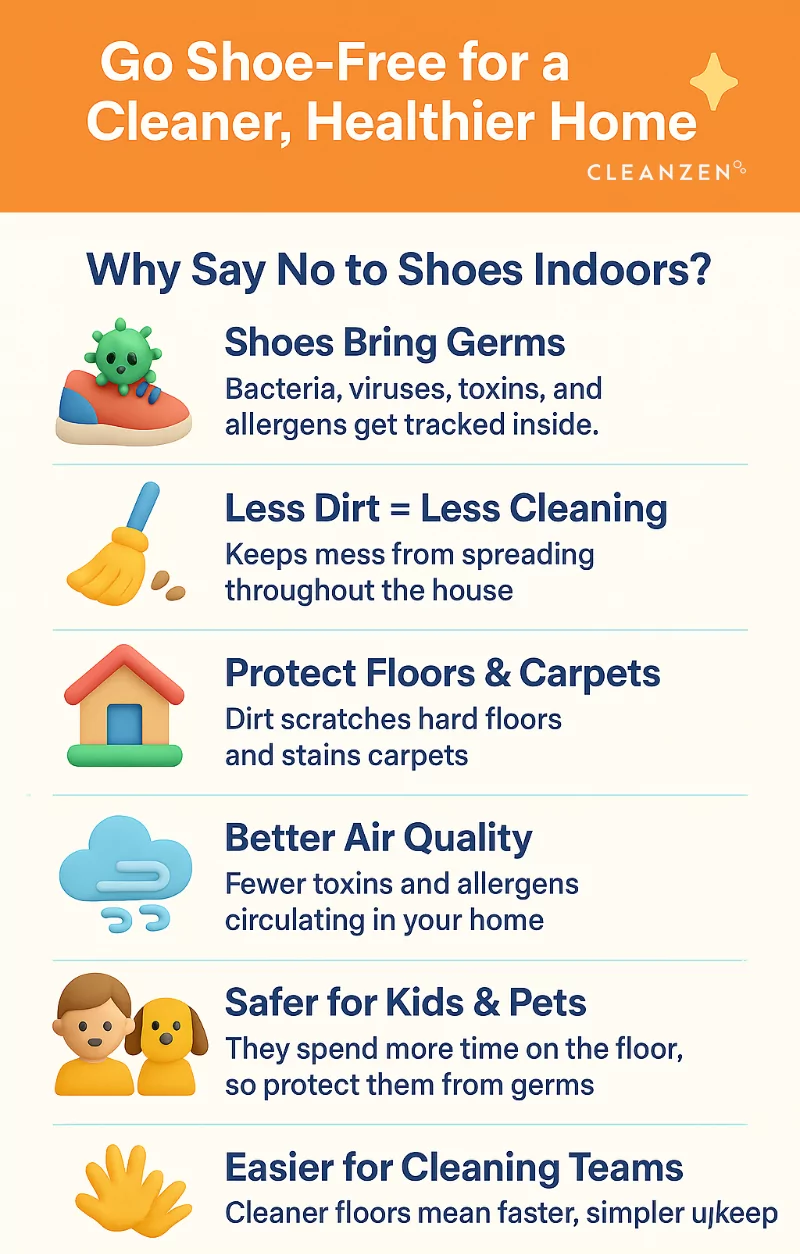 Go Shoe-Free for a Cleaner, Healthier Home

CLEANZEN

Why Say No to Shoes Indoors?

Shoes Bring Germs
Bacteria, viruses, toxins, and allergens get tracked inside.

Less Dirt = Less Cleaning
Keeps mess from spreading throughout the house

Protect Floors & Carpets
Dirt scratches hard floors and stains carpets

Better Air Quality
Fewer toxins and allergens circulating in your home

Safer for Kids & Pets
They spend more time on the floor, so protect them from germs

Easier for Cleaning Teams
Cleaner floors mean faster, simpler ujkeep