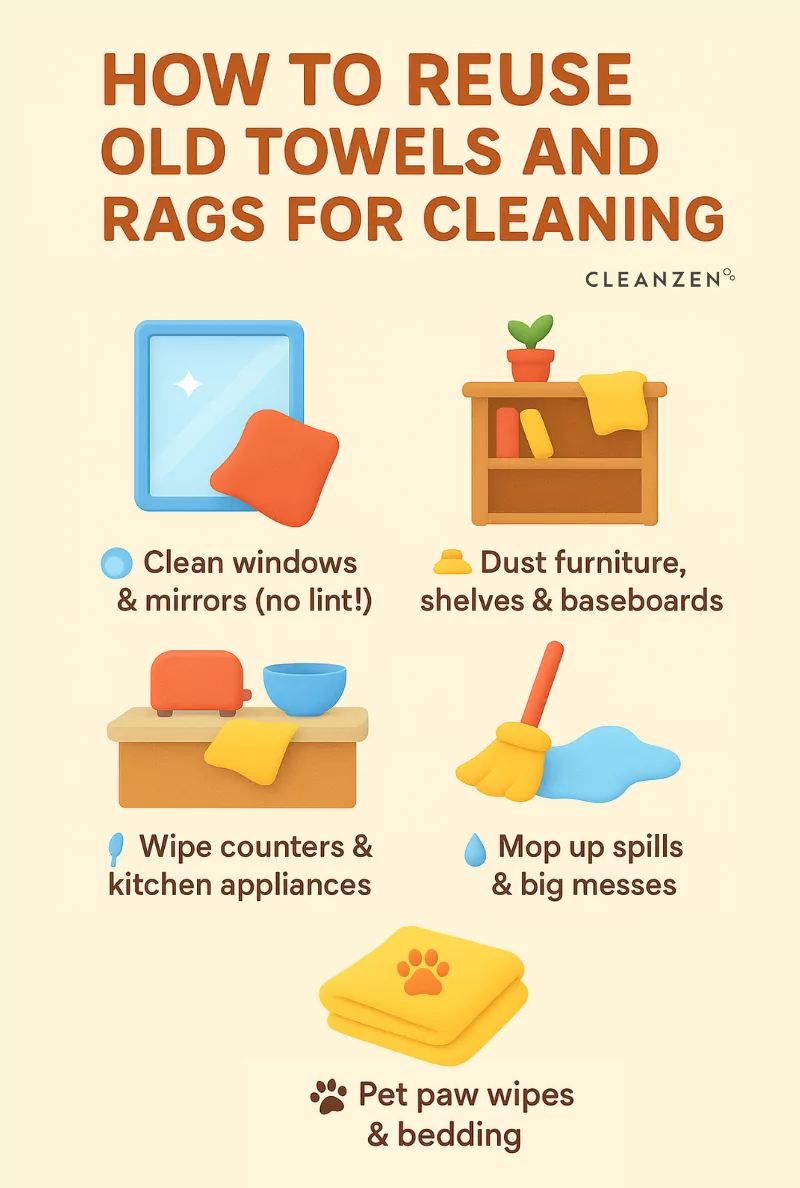 HOW TO REUSE OLD TOWELS AND RAGS FOR CLEANING

CLEANZEN

Clean windows & mirrors (no lint!)

Dust furniture, shelves & baseboards

Wipe counters & kitchen appliances

Mop up spills & big messes

Pet paw wipes & bedding