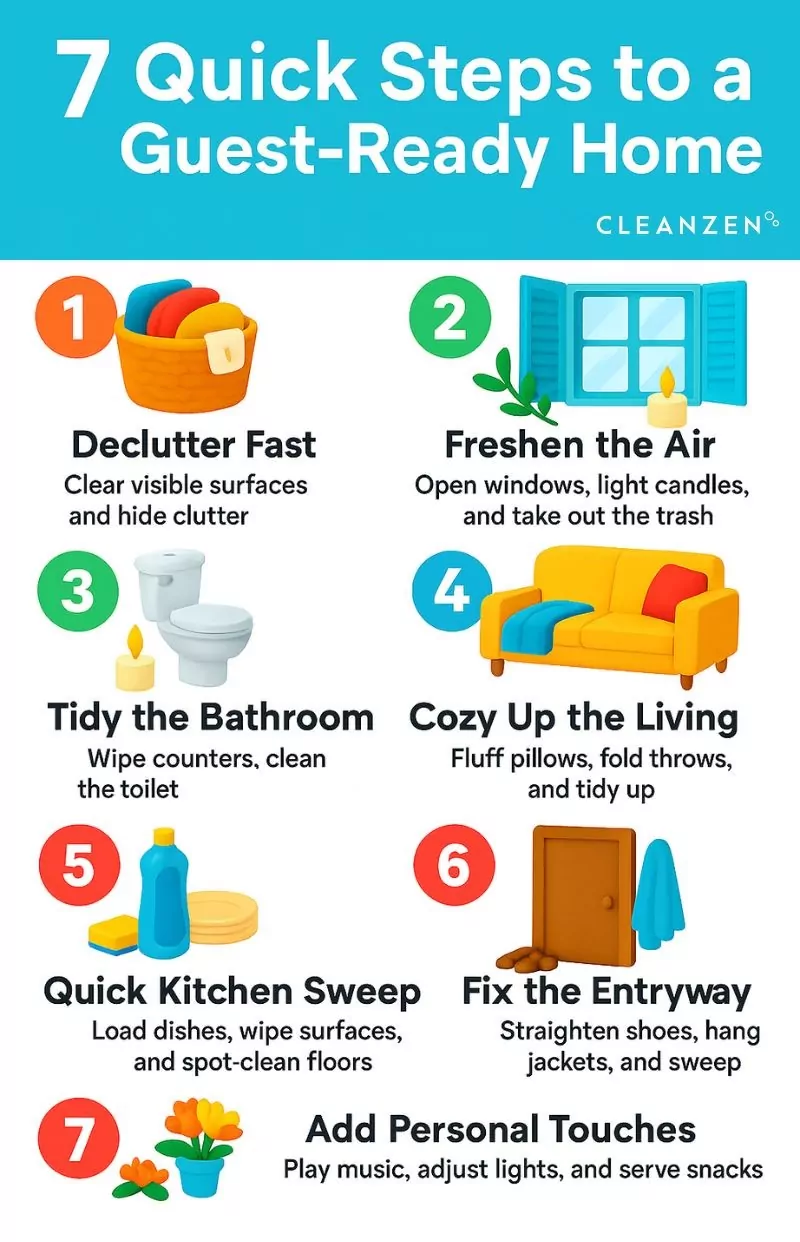 7 Quick Steps to a Guest-Ready Home

CLEANZEN

1

Declutter Fast

Clear visible surfaces and hide clutter

2

Freshen the Air

Open windows, light candles, and take out the trash

3

Tidy the Bathroom

Wipe counters, clean the toilet

4

Cozy Up the Living

Fluff pillows, fold throws, and tidy up

5

Quick Kitchen Sweep

Load dishes, wipe surfaces, and spot-clean floors

6

Fix the Entryway

Straighten shoes, hang jackets, and sweep

7

Add Personal Touches

Play music, adjust lights, and serve snacks