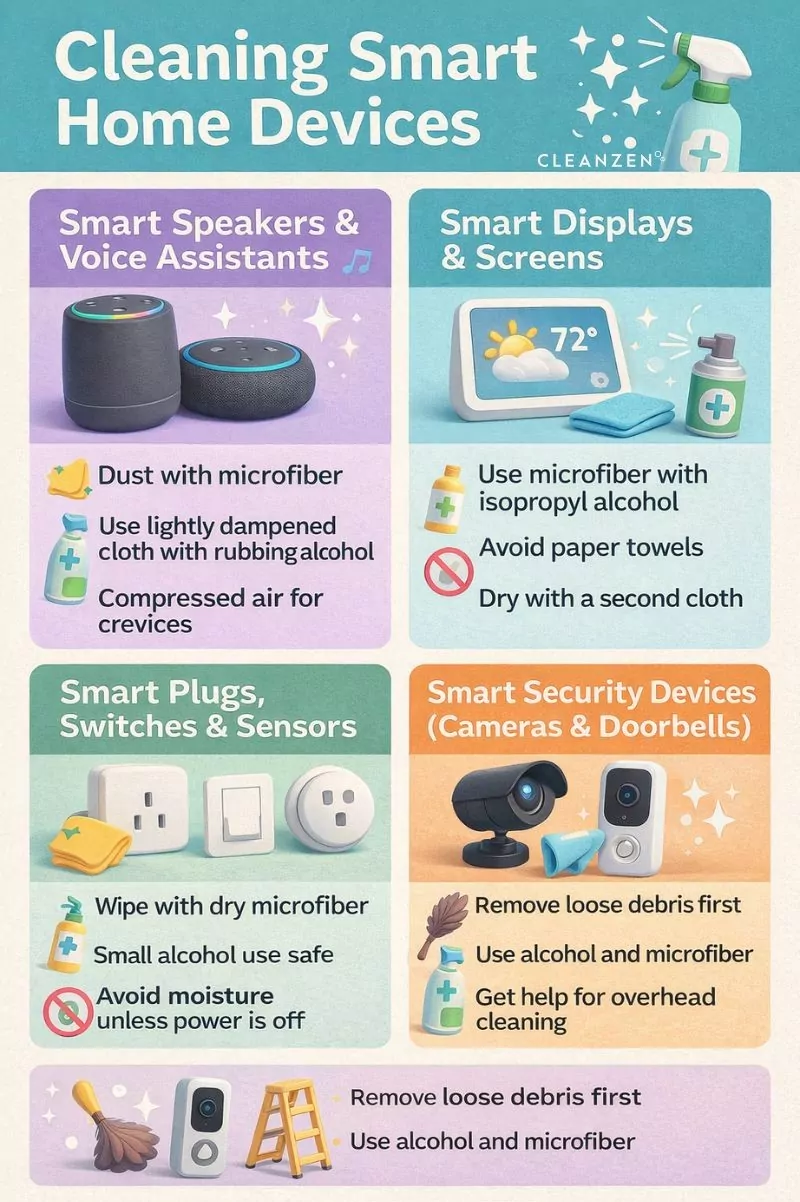 Cleaning Smart Home Devices

CLEANZEN

Smart Speakers & Voice Assistants

Dust with microfiber

Use lightly dampened cloth with rubbing alcohol

Compressed air for crevices

Smart Displays & Screens

72°

Use microfiber with isopropyl alcohol

Avoid paper towels

Dry with a second cloth

Smart Plugs, Switches & Sensors

Wipe with dry microfiber

Small alcohol use safe

Avoid moisture unless power is off

Smart Security Devices (Cameras & Doorbells)

Remove loose debris first

Use alcohol and microfiber

Get help for overhead cleaning

Remove loose debris first

Use alcohol and microfiber