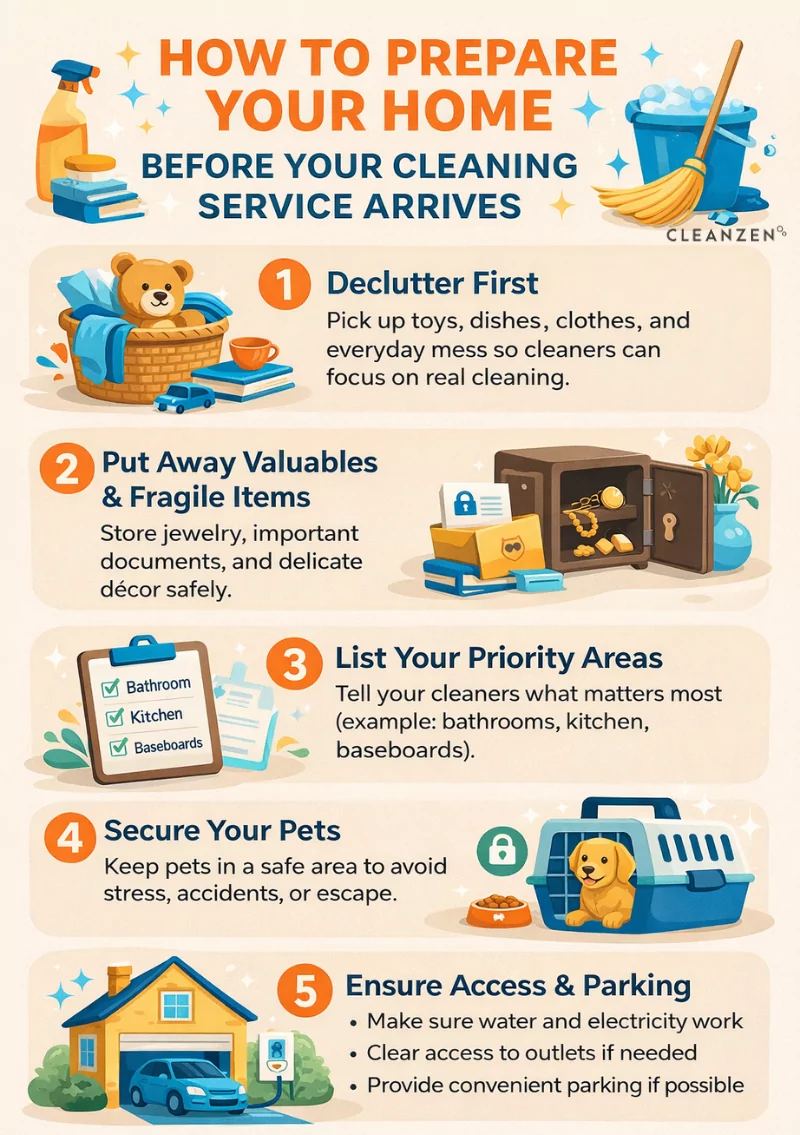 HOW TO PREPARE YOUR HOME

BEFORE YOUR CLEANING SERVICE ARRIVES

CLEANZEN

1 Declutter First

Pick up toys, dishes, clothes, and everyday mess so cleaners can focus on real cleaning.

2 Put Away Valuables & Fragile Items

Store jewelry, important documents, and delicate décor safely.

Bathroom
Kitchen
Baseboards

3 List Your Priority Areas

Tell your cleaners what matters most (example: bathrooms, kitchen, baseboards).

4 Secure Your Pets

Keep pets in a safe area to avoid stress, accidents, or escape.

5 Ensure Access & Parking

• Make sure water and electricity work
• Clear access to outlets if needed
• Provide convenient parking if possible