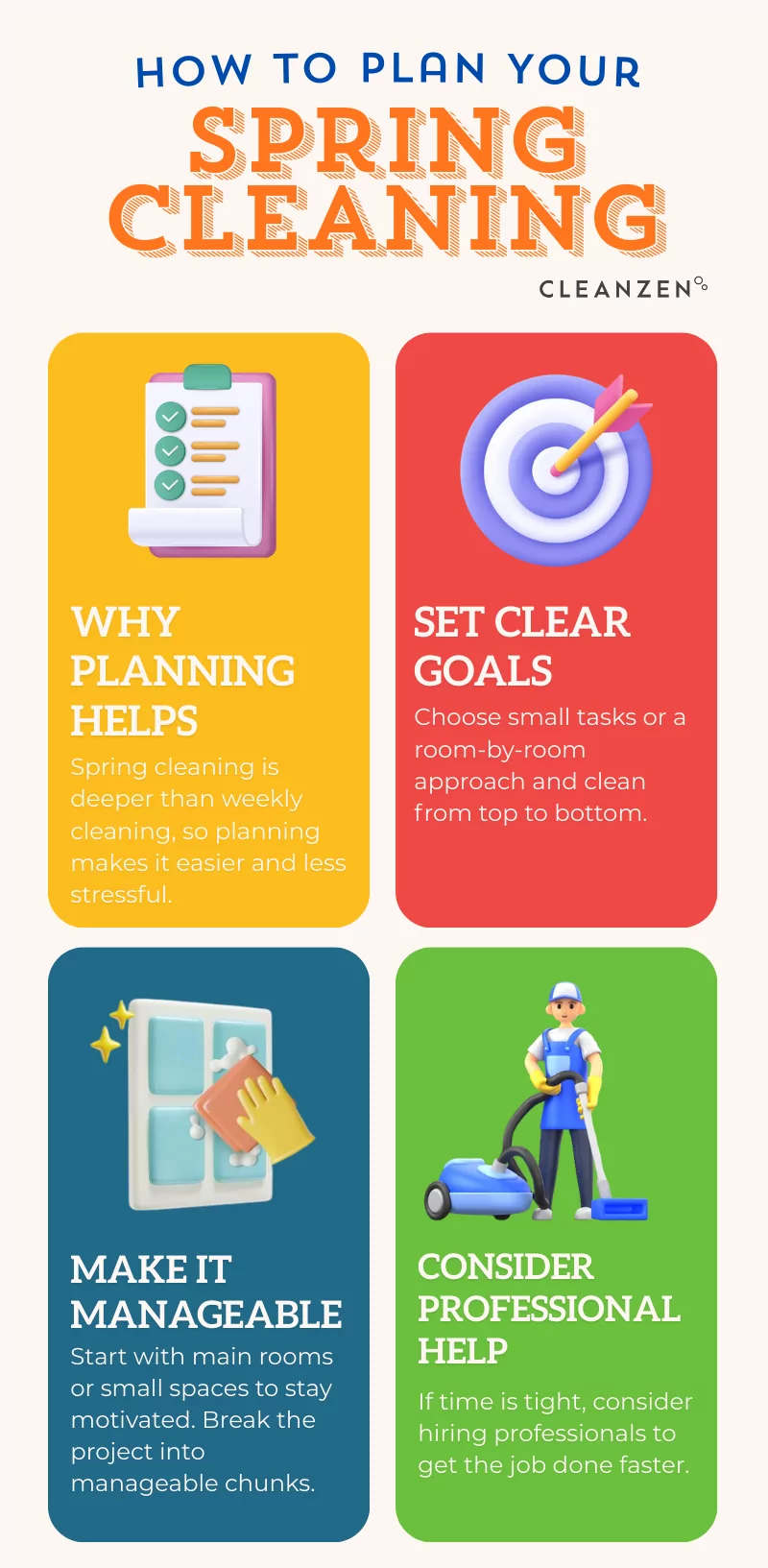 HOW TO PLAN YOUR
SPRING CLEANING

CLEANZEN

WHY PLANNING HELPS
Spring cleaning is deeper than weekly cleaning, so planning makes it easier and less stressful.

SET CLEAR GOALS
Choose small tasks or a room-by-room approach and clean from top to bottom.

MAKE IT MANAGEABLE
Start with main rooms or small spaces to stay motivated. Break the project into manageable chunks.

CONSIDER PROFESSIONAL HELP
If time is tight, consider hiring professionals to get the job done faster.